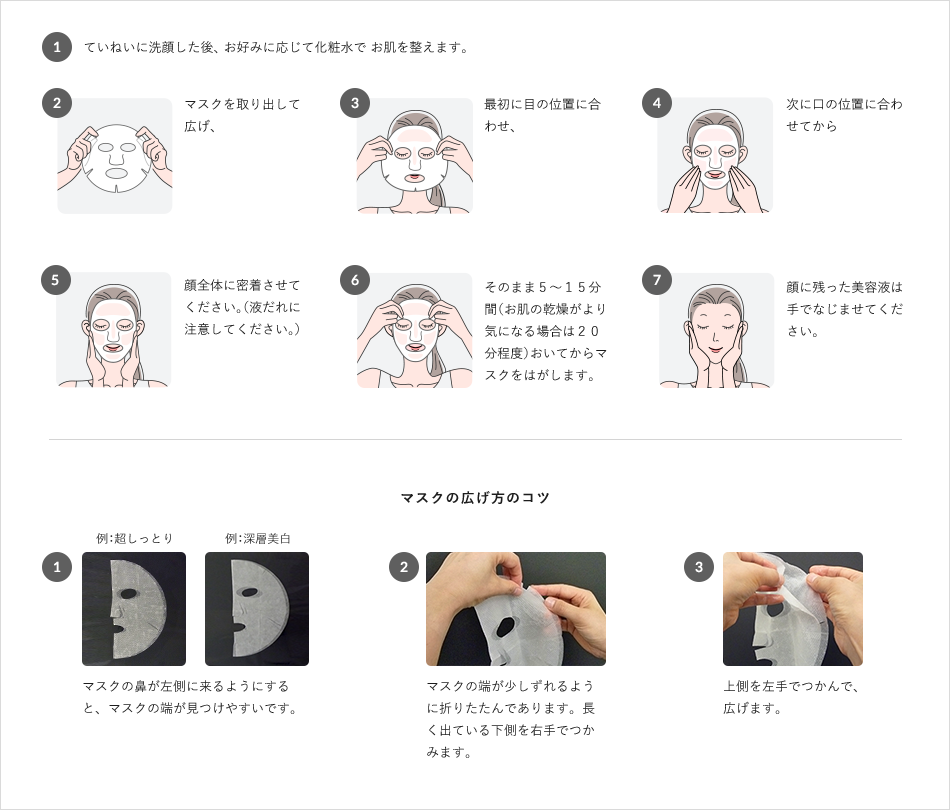 1 ていねいに洗顔した後、お好みに応じて化粧水で お肌を整えます。

2 マスクを取り出して広げ、

3 最初に目の位置に合わせ、

4 次に口の位置に合わせてから

5 顔全体に密着させてください。(液だれに注意してください。)

6 そのまま5～15分間(お肌の乾燥がより気になる場合は20分程度)おいてからマスクをはがします。

7 顔に残った美容液は手でなじませてください。

マスクの広げ方のコツ

例:超しっとり　例:深層美白

1 マスクの鼻が左側に来るようにすると、マスクの端が見つけやすいです。

2 マスクの端が少しずれるように折りたたんであります。長く出ている下側を右手でつかみます。

3 上側を左手でつかんで、広げます。