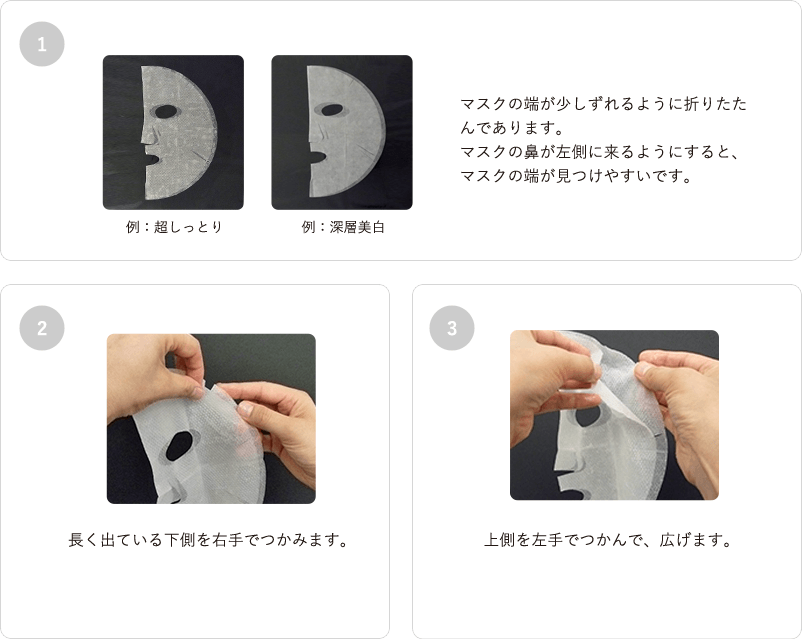 1

例：超しっとり

例：深層美白

マスクの端が少しずれるように折りたたんであります。
マスクの鼻が左側に来るようにすると、マスクの端が見つけやすいです。

2

長く出ている下側を右手でつかみます。

3

上側を左手でつかんで、広げます。